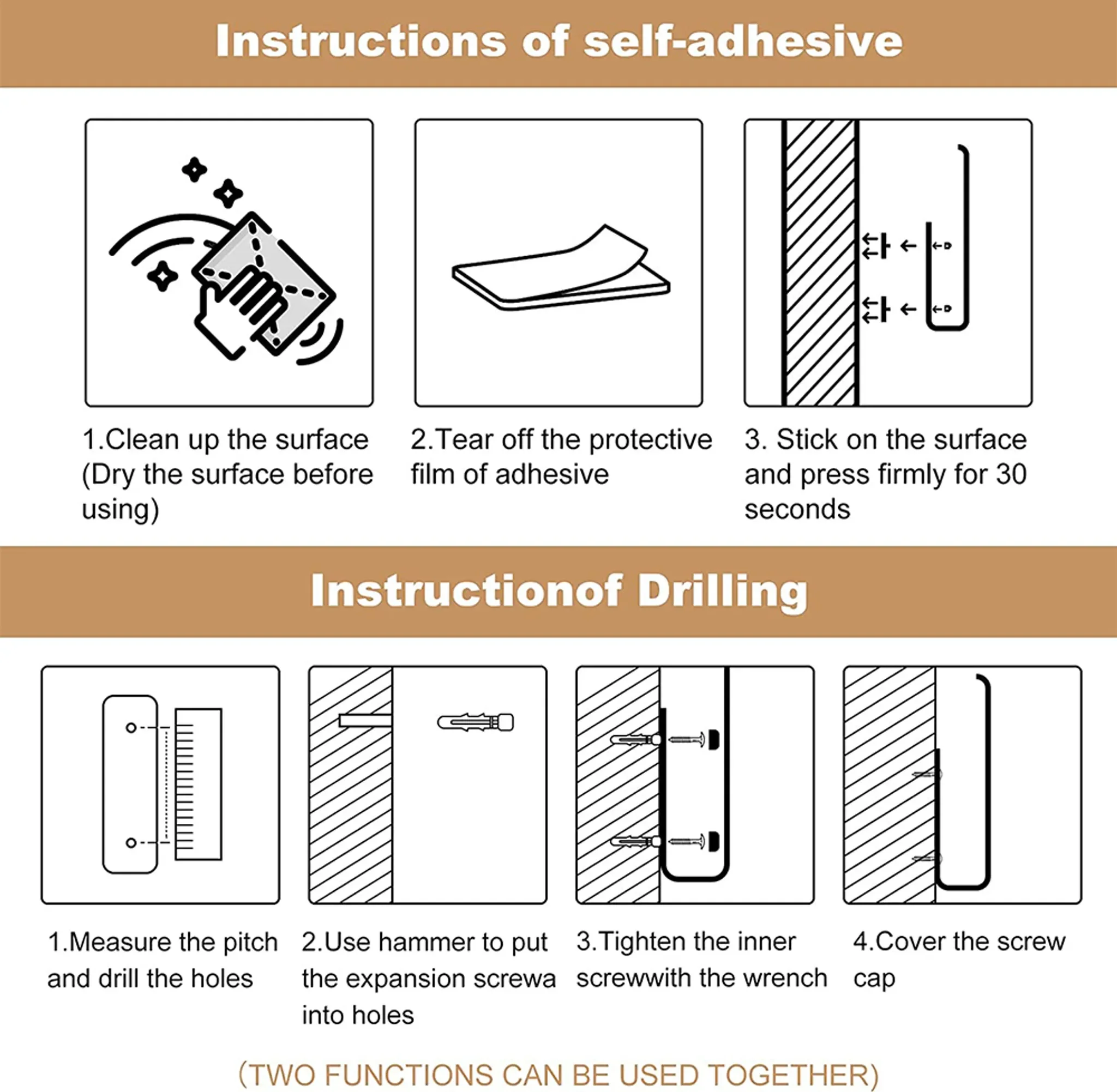 Instructions of self-adhesive

1.Clean up the surface (Dry the surface before using)

2.Tear off the protective film of adhesive

3. Stick on the surface and press firmly for 30 seconds

Instructionof Drilling

1.Measure the pitch and drill the holes

2.Use hammer to put the expansion screwa into holes

3.Tighten the inner screwwith the wrench

4.Cover the screw cap

(TWO FUNCTIONS CAN BE USED TOGETHER)