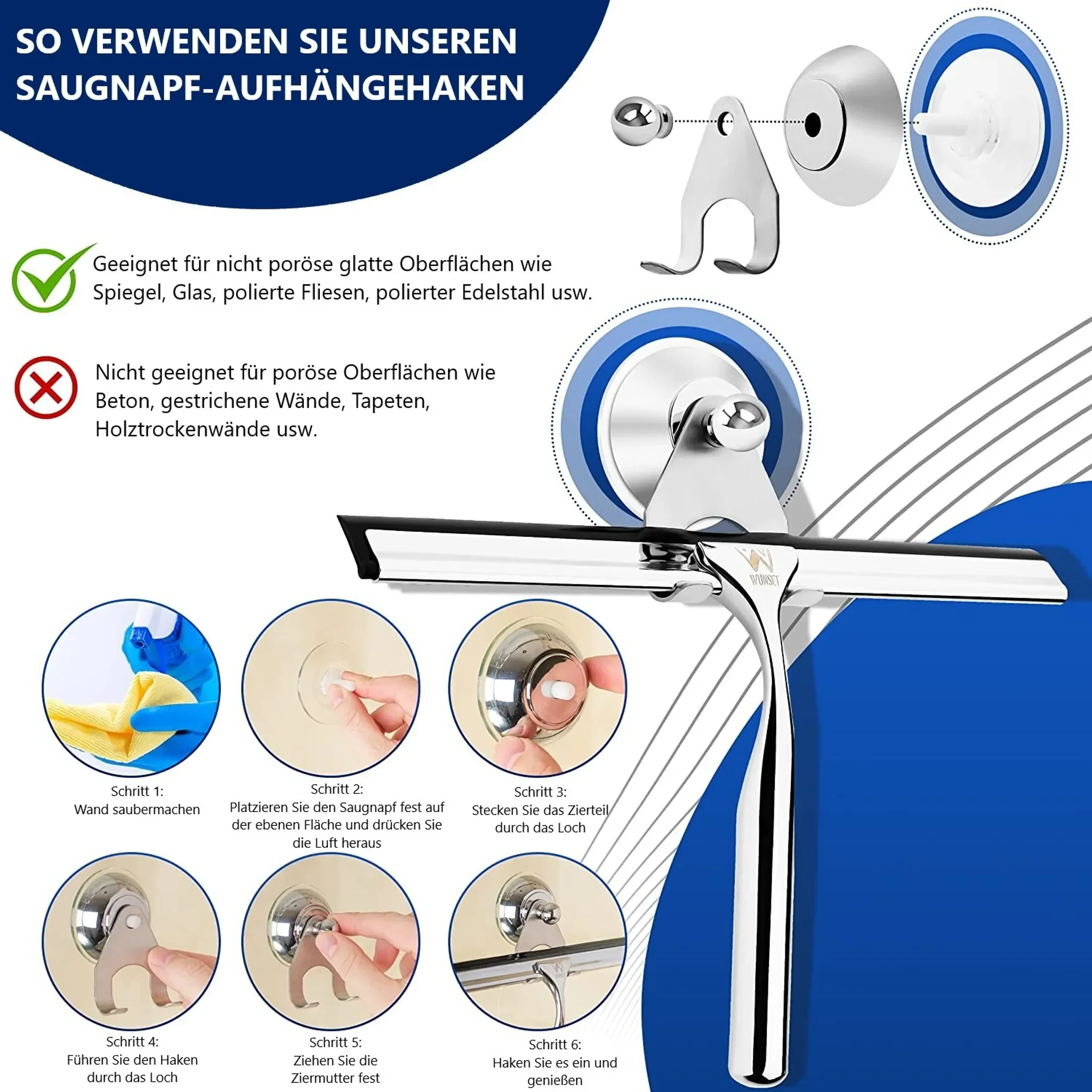 SO VERWENDEN SIE UNSEREN SAUGNAPF-AUFHÄNGEHAKEN

Geeignet für nicht poröse glatte Oberflächen wie Spiegel, Glas, polierte Fliesen, polierter Edelstahl usw.

Nicht geeignet für poröse Oberflächen wie Beton, gestrichene Wände, Tapeten, Holztrockenwände usw.

WUNSET

Schritt 1:
Wand saubermachen

Schritt 2:
Platzieren Sie den Saugnapf fest auf der ebenen Fläche und drücken Sie die Luft heraus

Schritt 3:
Stecken Sie das Zierteil durch das Loch

Schritt 4:
Führen Sie den Haken durch das Loch

Schritt 5:
Ziehen Sie die Ziermutter fest

Schritt 6:
Haken Sie es ein und genießen